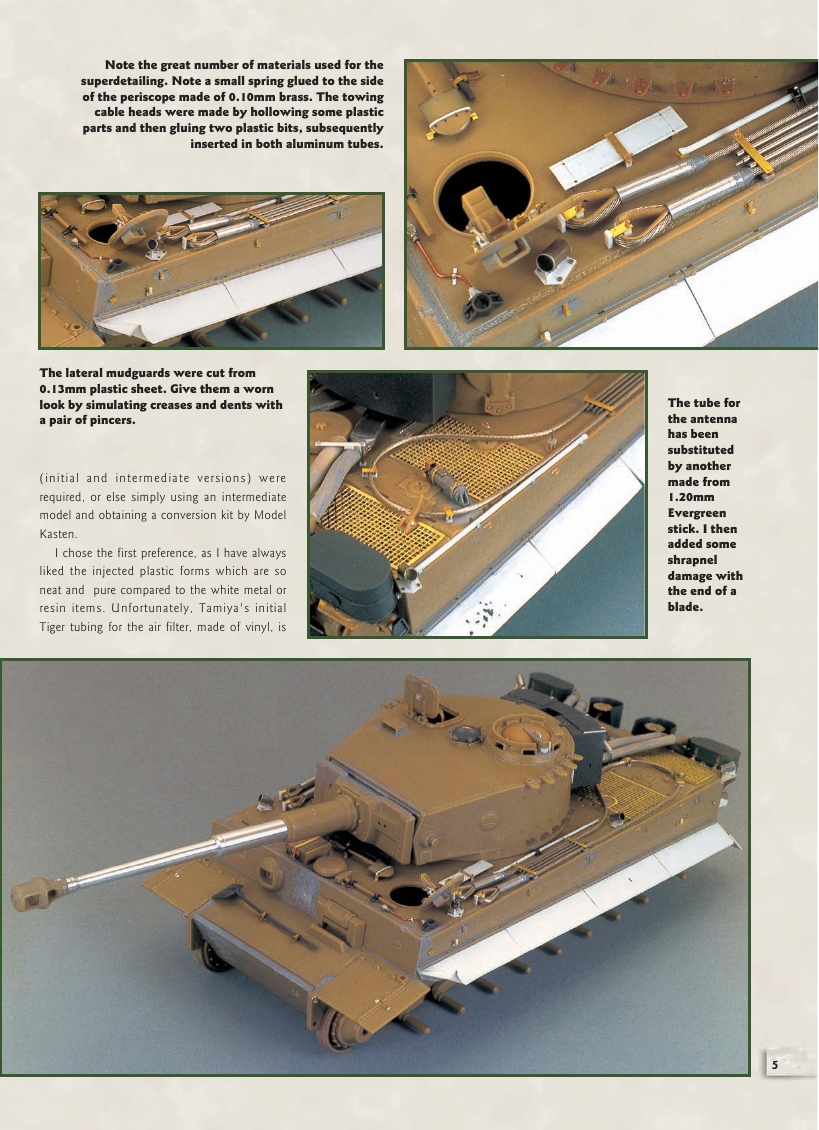 Note the great number of materials used for the superdetailing. Note a small spring glued to the side of the periscope made of 0.10mm brass. The towing cable heads were made by hollowing some plastic parts and then gluing two plastic bits, subsequently inserted in both aluminum tubes.

The lateral mudguards were cut from 0.13mm plastic sheet. Give them a worn look by simulating creases and dents with a pair of pincers.

(initial and intermediate versions) were required, or else simply using an intermediate model and obtaining a conversion kit by Model Kasten.

I chose the first preference, as I have always liked the injected plastic forms which are so neat and pure compared to the white metal or resin items. Unfortunately, Tamiya's initial Tiger tubing for the air filter, made of vinyl, is

The tube for the antenna has been substituted by another made from 1.20mm Evergreen stick. I then added some shrapnel damage with the end of a blade.

5